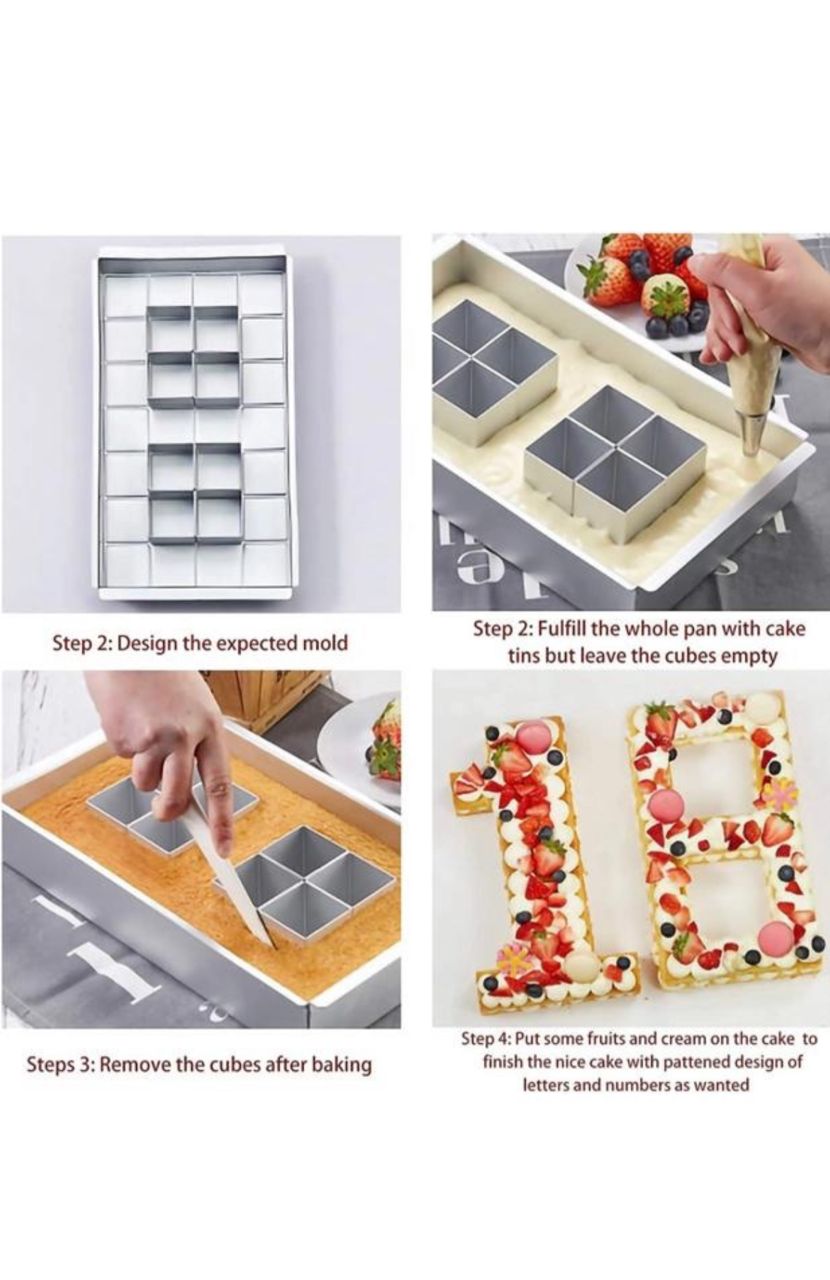 Step 2: Design the expected mold

Step 2: Fulfill the whole pan with cake tins but leave the cubes empty

Steps 3: Remove the cubes after baking

Step 4: Put some fruits and cream on the cake to finish the nice cake with pattened design of letters and numbers as wanted