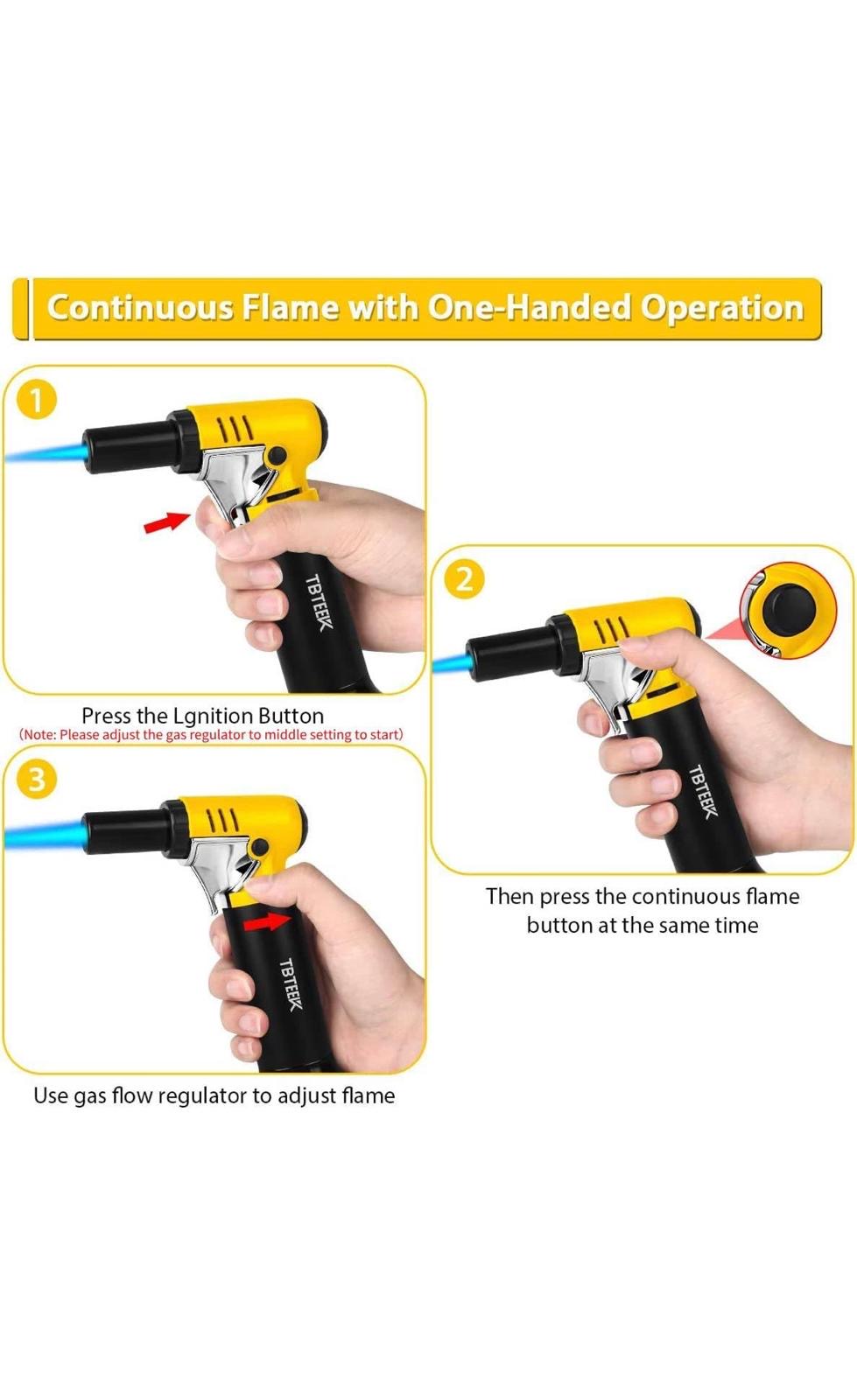 Continuous Flame with One-Handed Operation

1

TBTEEK

Press the Lgnition Button
(Note: Please adjust the gas regulator to middle setting to start)

2

TBTEEK

Then press the continuous flame button at the same time

3

TBTEEK

Use gas flow regulator to adjust flame